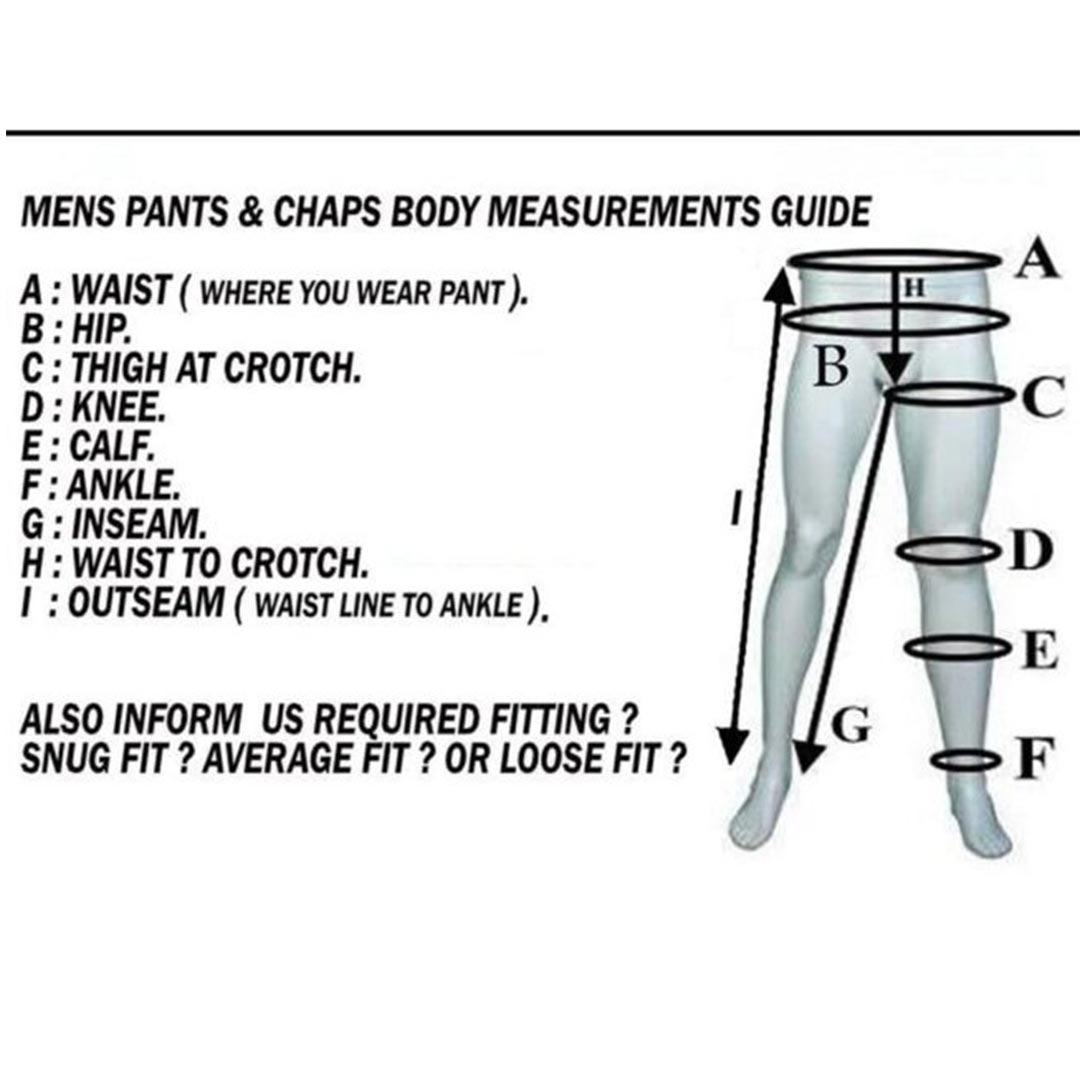 MENS PANTS & CHAPS BODY MEASUREMENTS GUIDE

A : WAIST ( WHERE YOU WEAR PANT ).
B : HIP.
C : THIGH AT CROTCH.
D : KNEE.
E : CALF.
F : ANKLE.
G : INSEAM.
H : WAIST TO CROTCH.
I : OUTSEAM ( WAIST LINE TO ANKLE ).

ALSO INFORM US REQUIRED FITTING ?
SNUG FIT ? AVERAGE FIT ? OR LOOSE FIT ?

A
H
B
C
I
D
E
G
F