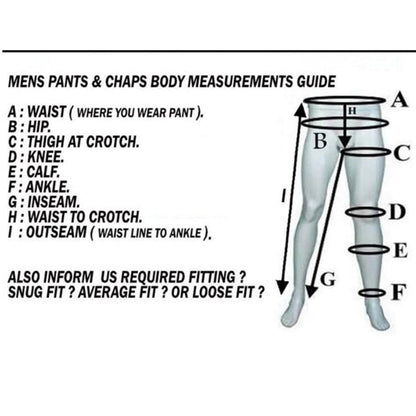 MENS PANTS & CHAPS BODY MEASUREMENTS GUIDE

A : WAIST ( WHERE YOU WEAR PANT ).
B : HIP.
C : THIGH AT CROTCH.
D : KNEE.
E : CALF.
F : ANKLE.
G : INSEAM.
H : WAIST TO CROTCH.
I : OUTSEAM ( WAIST LINE TO ANKLE ).

ALSO INFORM US REQUIRED FITTING ?
SNUG FIT ? AVERAGE FIT ? OR LOOSE FIT ?

A
H
B
C
I
D
E
G
F