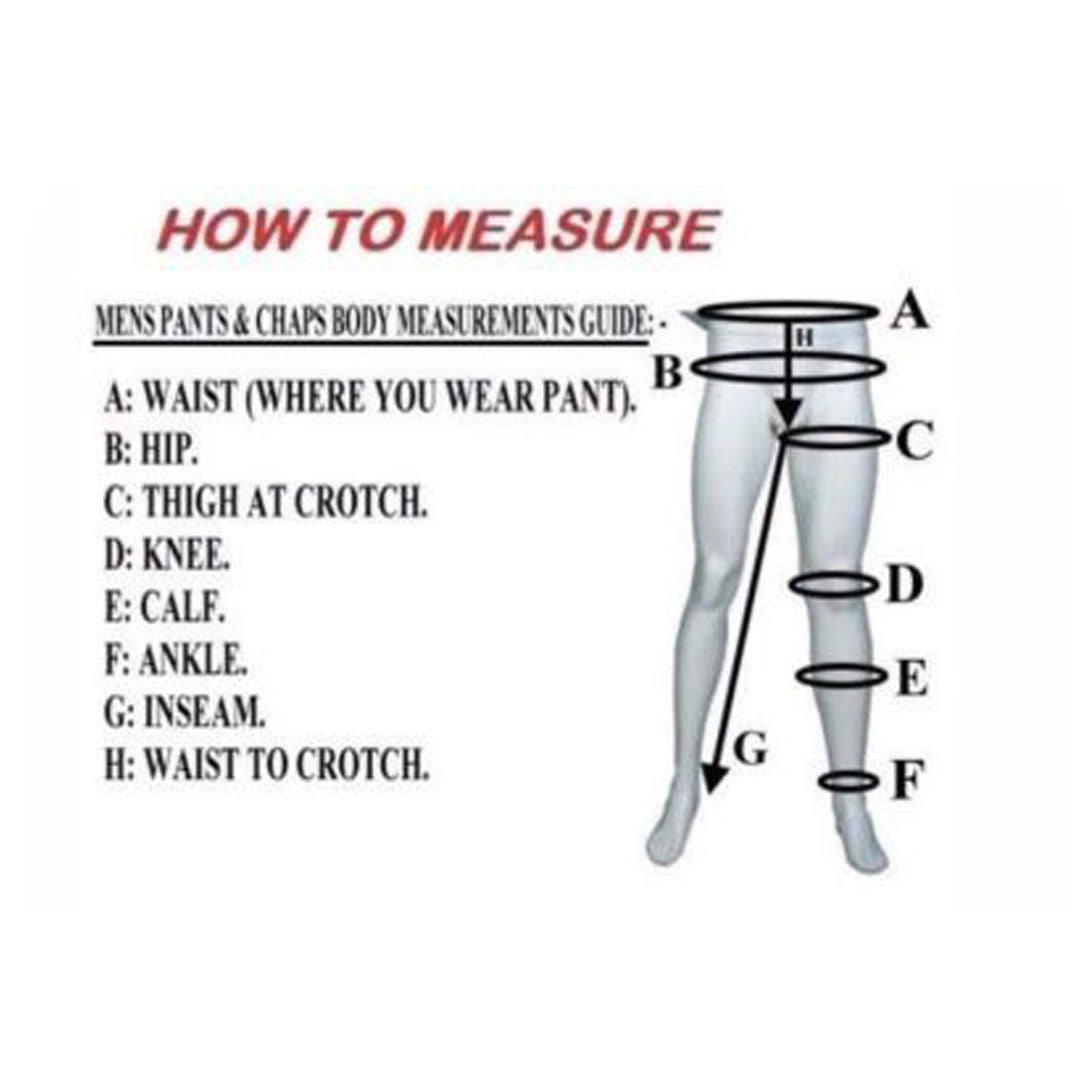 HOW TO MEASURE

MENS PANTS & CHAPS BODY MEASUREMENTS GUIDE: -

A: WAIST (WHERE YOU WEAR PANT).
B: HIP.
C: THIGH AT CROTCH.
D: KNEE.
E: CALF.
F: ANKLE.
G: INSEAM.
H: WAIST TO CROTCH.

A
H
B
C
D
E
G
F